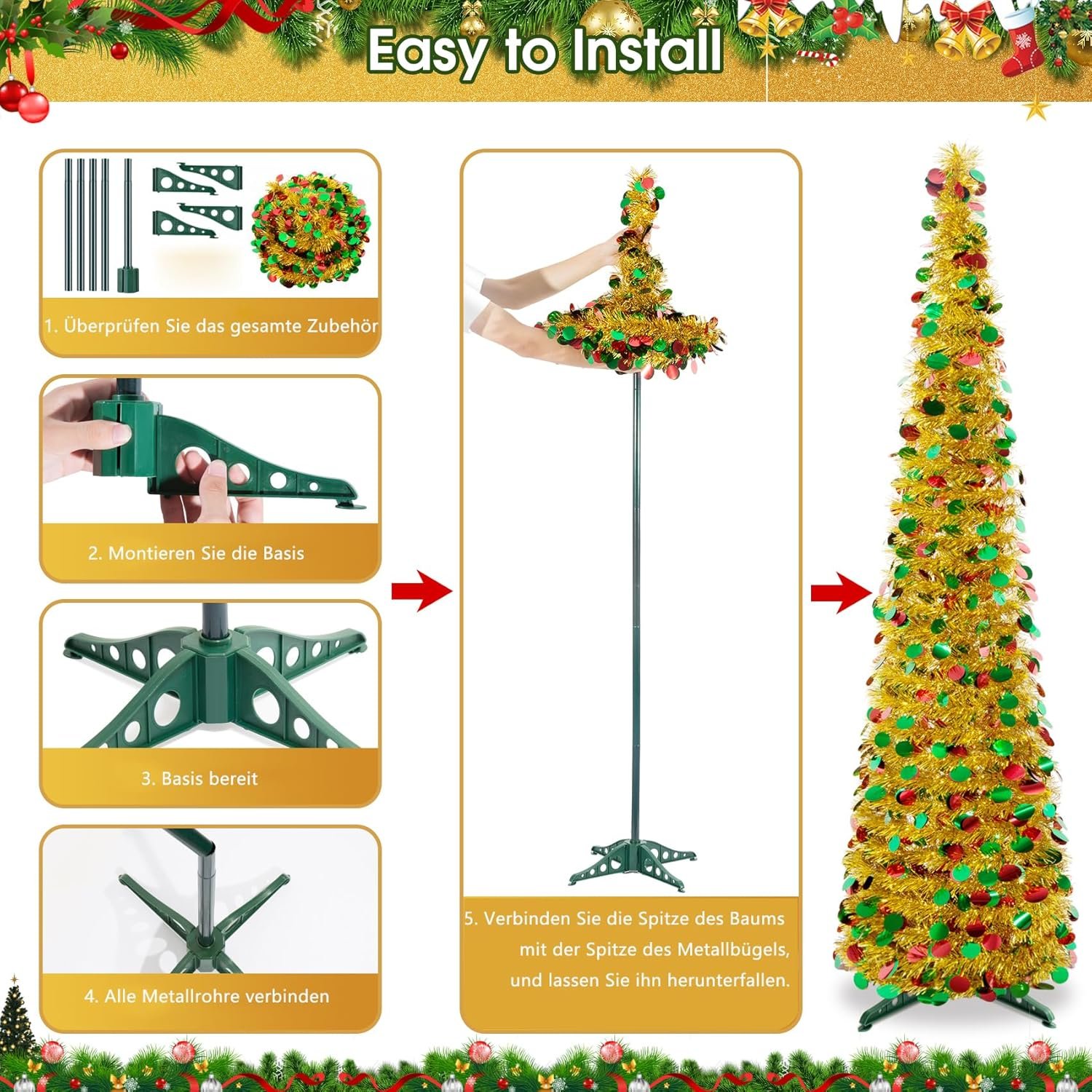 Easy to Install

1. Überprüfen Sie das gesamte Zubehör

2. Montieren Sie die Basis

3. Basis bereit

4. Alle Metallrohre verbinden

5. Verbinden Sie die Spitze des Baums mit der Spitze des Metallbügels, und lassen Sie ihn herunterfallen.